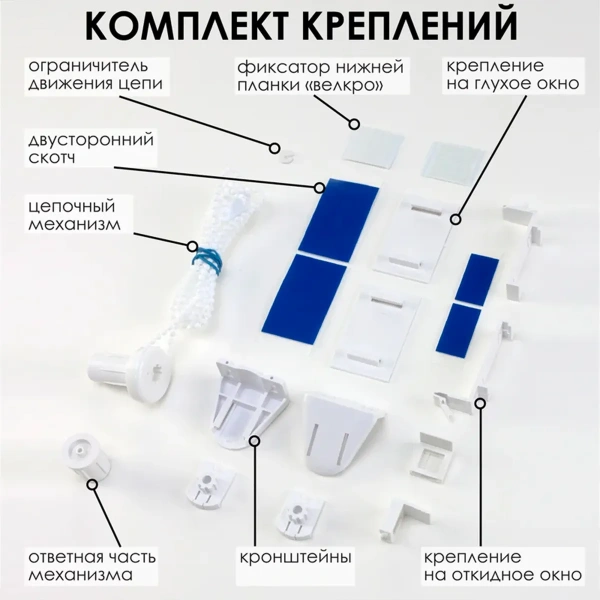 КОМПЛЕКТ КРЕПЛЕНИЙ

ограничитель движения цепи

фиксатор нижней планки «велкро»

крепление на глухое окно

двусторонний скотч

цепочный механизм

ответная часть механизма

кронштейны

крепление на откидное окно