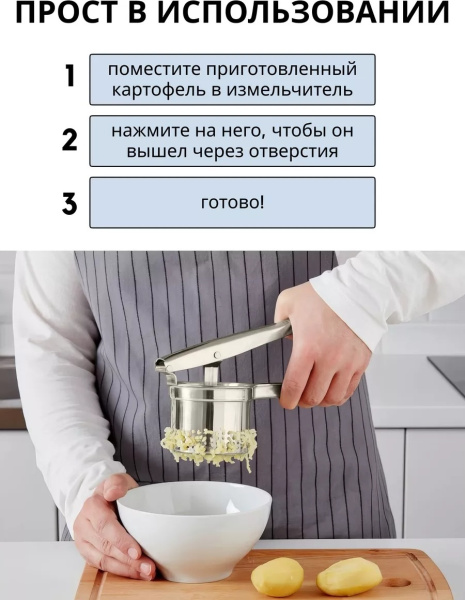 ПРОСТ В ИСПОЛЬЗОВАНИИ

1 поместите приготовленный картофель в измельчитель

2 нажмите на него, чтобы он вышел через отверстия

3 готово!