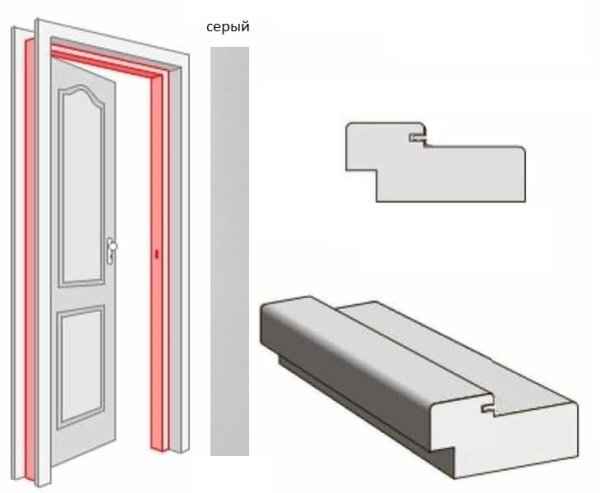 серый