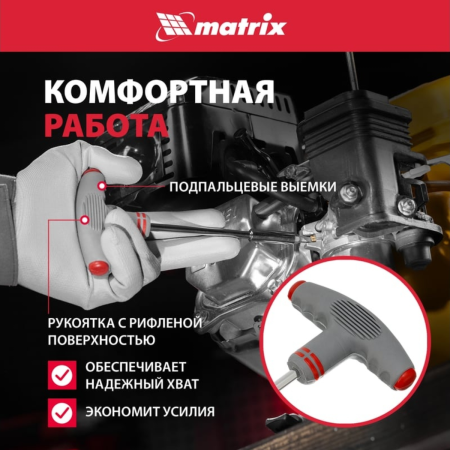 matrix

КОМФОРТНАЯ РАБОТА

ПОДПАЛЬЦЕВЫЕ ВЫЕМКИ

РУКОЯТКА С РИФЛЕНОЙ ПОВЕРХНОСТЬЮ

ОБЕСПЕЧИВАЕТ НАДЕЖНЫЙ ХВАТ

ЭКОНОМИТ УСИЛИЯ