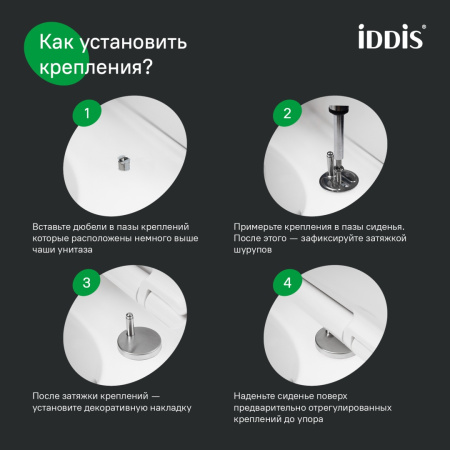 Как установить крепления?

iDDiS®

1

Вставьте дюбели в пазы креплений которые расположены немного выше чаши унитаза

2

Примерьте крепления в пазы сиденья. После этого — зафиксируйте затяжкой шурупов

3

После затяжки креплений — установите декоративную накладку

4

Наденьте сиденье поверх предварительно отрегулированных креплений до упора