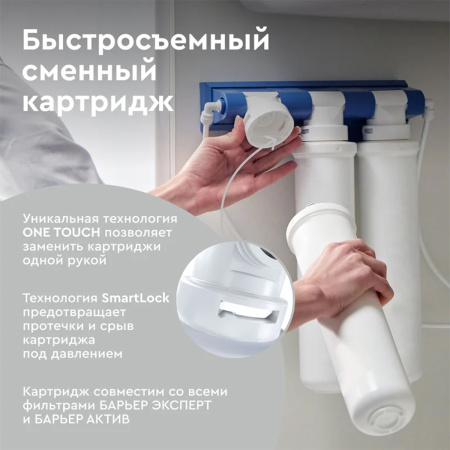 Быстросъемный сменный картридж

Уникальная технология ONE TOUCH позволяет заменить картриджи одной рукой

Технология SmartLock предотвращает протечки и срыв картриджа под давлением

Картридж совместим со всеми фильтрами БАРЬЕР ЭКСПЕРТ и БАРЬЕР АКТИВ