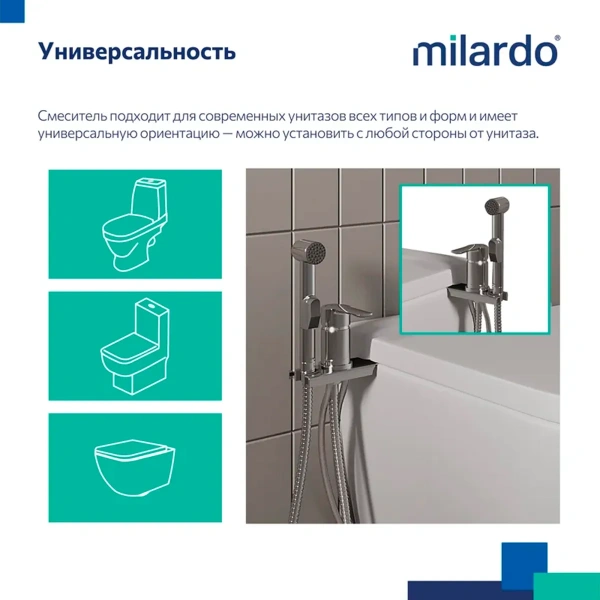 Универсальность

milardo®

Смеситель подходит для современных унитазов всех типов и форм и имеет универсальную ориентацию — можно установить с любой стороны от унитаза.