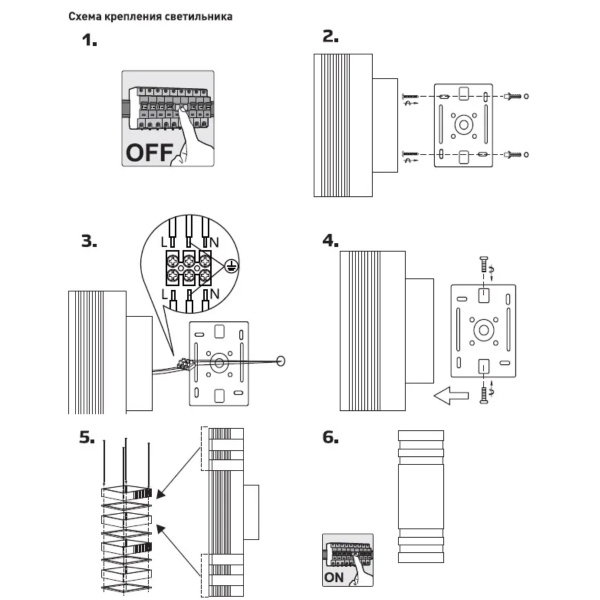 Схема крепления светильника

1.

OFF

2.

3.

L N

L N

4.

5.

6.

ON