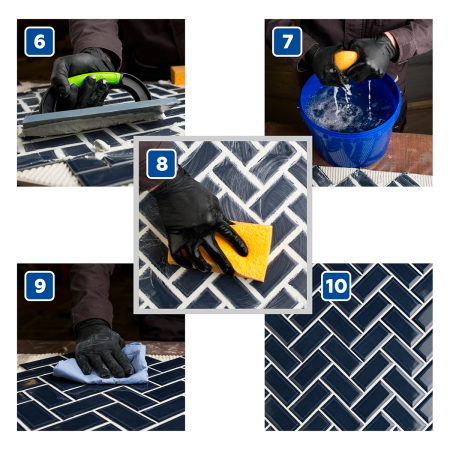 6

7

8

9

10