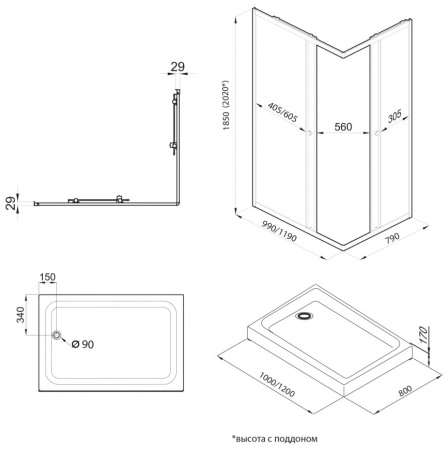 29

29

1850 (2020*)

405/605

560

305

990/1190

790

150

340

Ø 90

170

1000/1200

800

*высота с поддоном