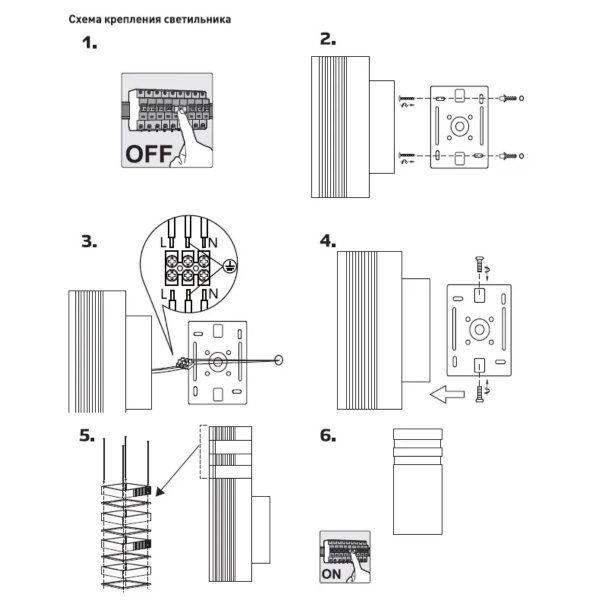 Схема крепления светильника

1.

OFF

2.

3.

L N

L N

4.

5.

6.

ON