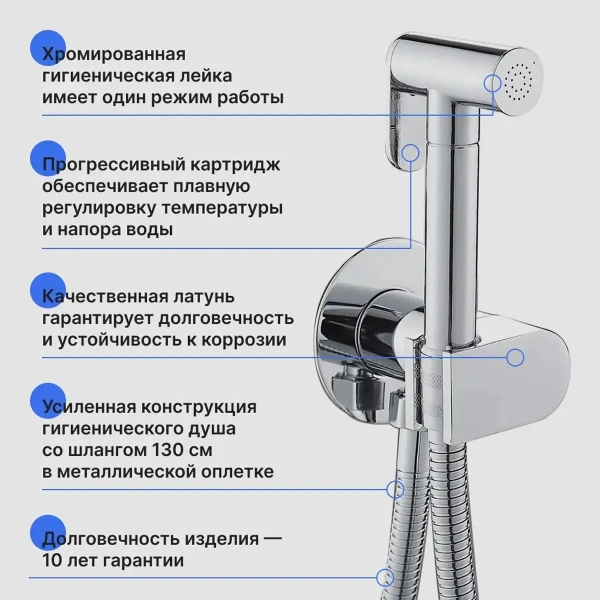 Хромированная гигиеническая лейка имеет один режим работы

Прогрессивный картридж обеспечивает плавную регулировку температуры и напора воды

Качественная латунь гарантирует долговечность и устойчивость к коррозии

Усиленная конструкция гигиенического душа со шлангом 130 см в металлической оплетке

Долговечность изделия — 10 лет гарантии