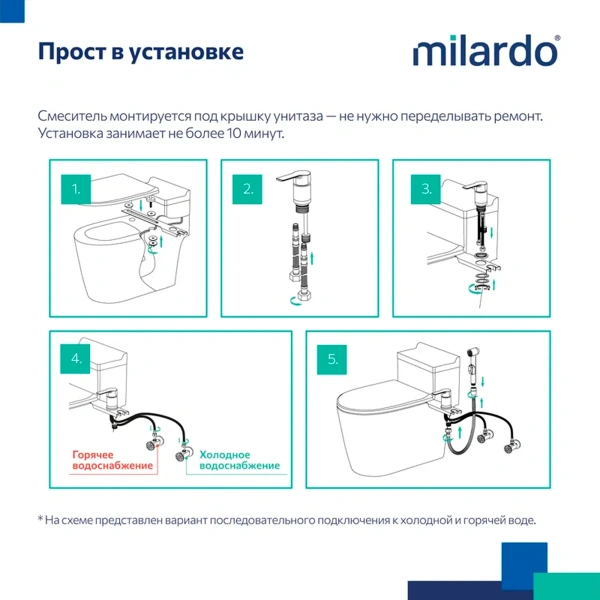 Прост в установке

milardo®

Смеситель монтируется под крышку унитаза — не нужно переделывать ремонт. Установка занимает не более 10 минут.

1.

2.

3.

4.

Горячее водоснабжение

Холодное водоснабжение

5.

* На схеме представлен вариант последовательного подключения к холодной и горячей воде.