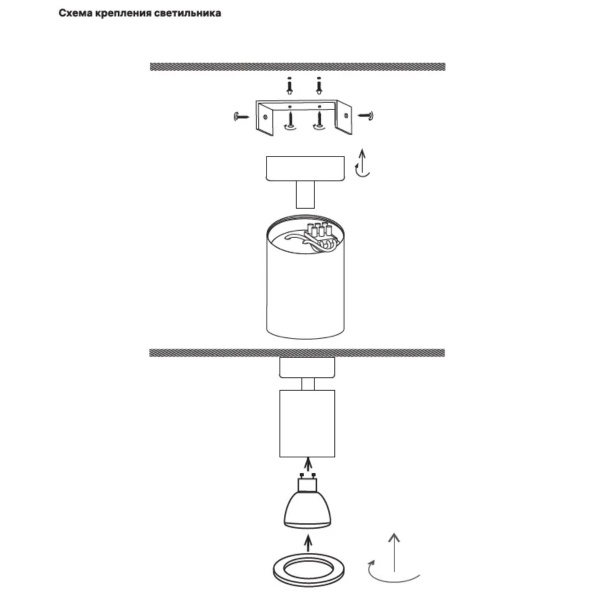 Схема крепления светильника