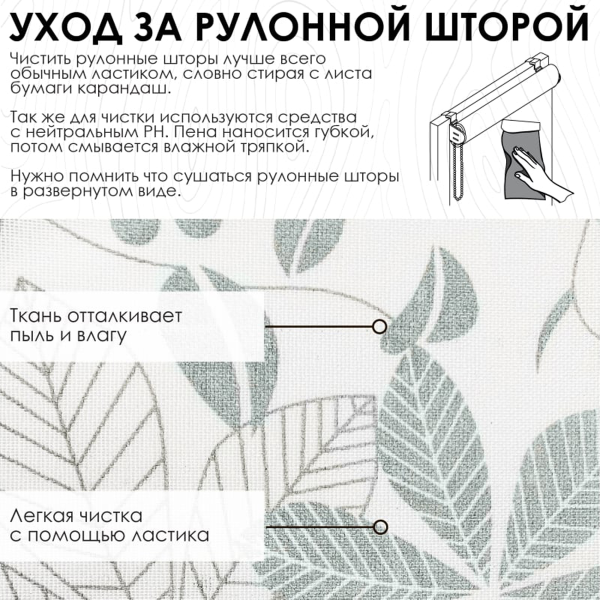 УХОД ЗА РУЛОННОЙ ШТОРОЙ

Чистить рулонные шторы лучше всего обычным ластиком, словно стирая с листа бумаги карандаш.

Так же для чистки используются средства с нейтральным PH. Пена наносится губкой, потом смывается влажной тряпкой.

Нужно помнить что сушаться рулонные шторы в развернутом виде.

Ткань отталкивает пыль и влагу

Легкая чистка с помощью ластика