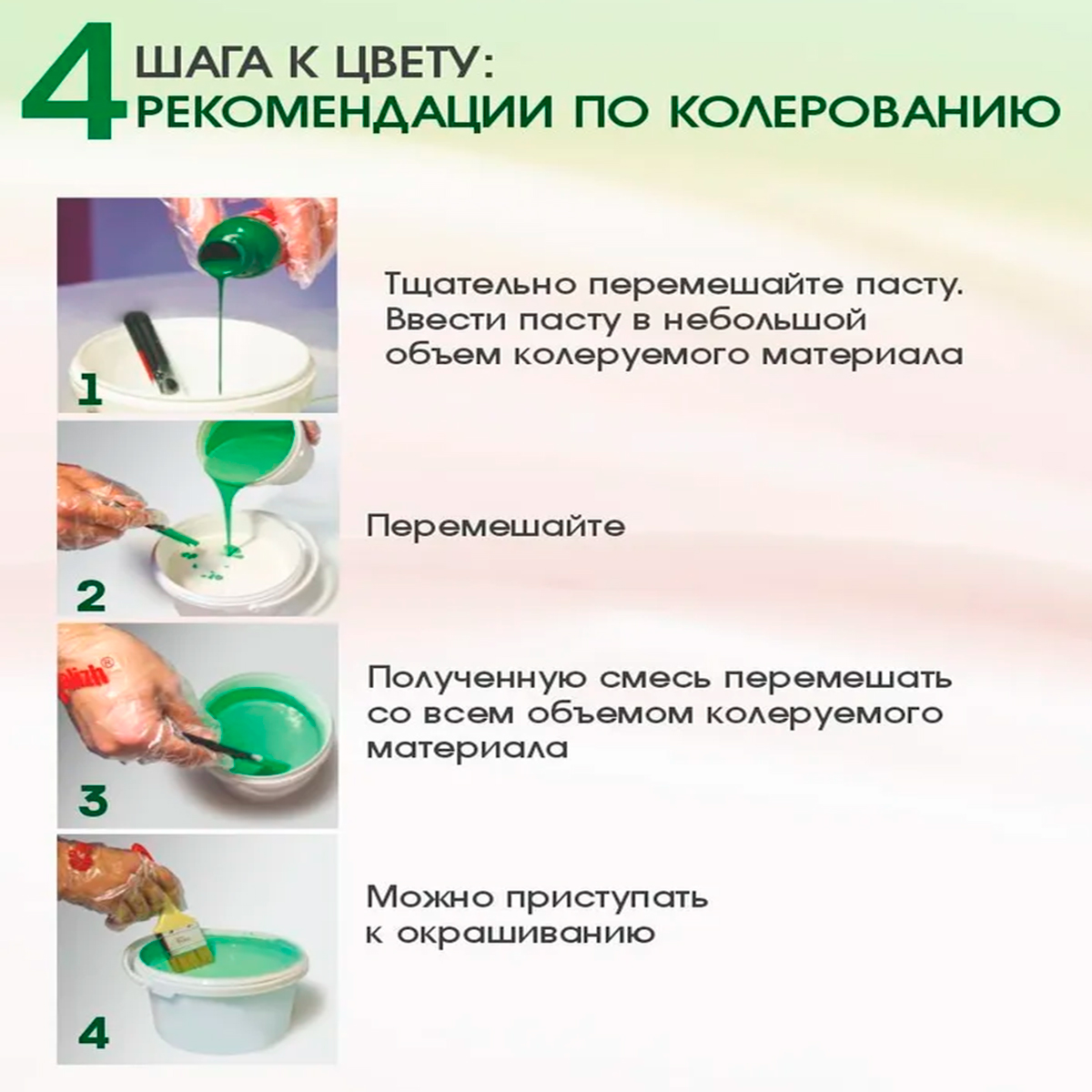 4 ШАГА К ЦВЕТУ:
РЕКОМЕНДАЦИИ ПО КОЛЕРОВАНИЮ

1

Тщательно перемешайте пасту. Ввести пасту в небольшой объем колеруемого материала

2

Перемешайте

3

Полученную смесь перемешать со всем объемом колеруемого материала

4

Можно приступать к окрашиванию