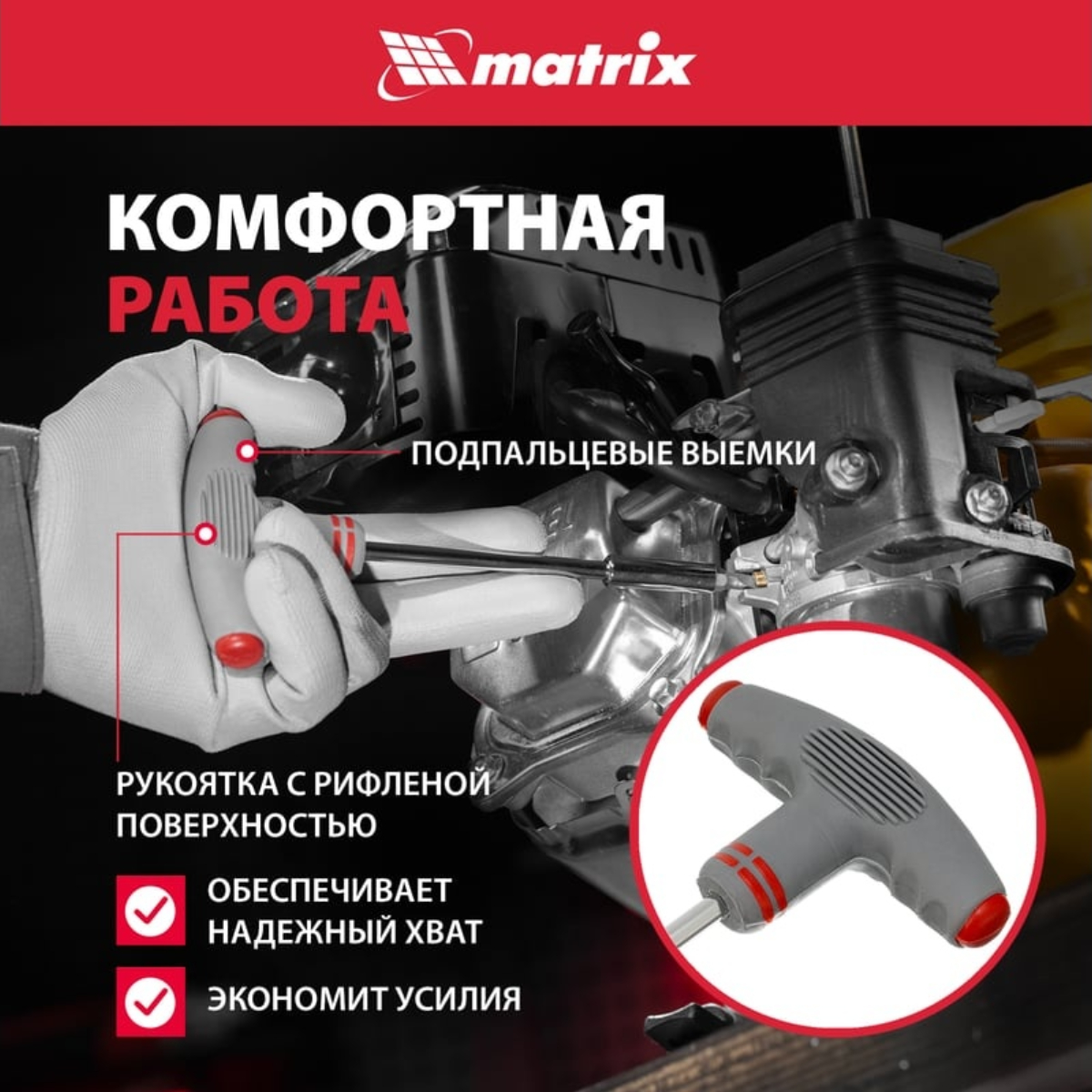 matrix

КОМФОРТНАЯ РАБОТА

ПОДПАЛЬЦЕВЫЕ ВЫЕМКИ

РУКОЯТКА С РИФЛЕНОЙ ПОВЕРХНОСТЬЮ

ОБЕСПЕЧИВАЕТ НАДЕЖНЫЙ ХВАТ

ЭКОНОМИТ УСИЛИЯ