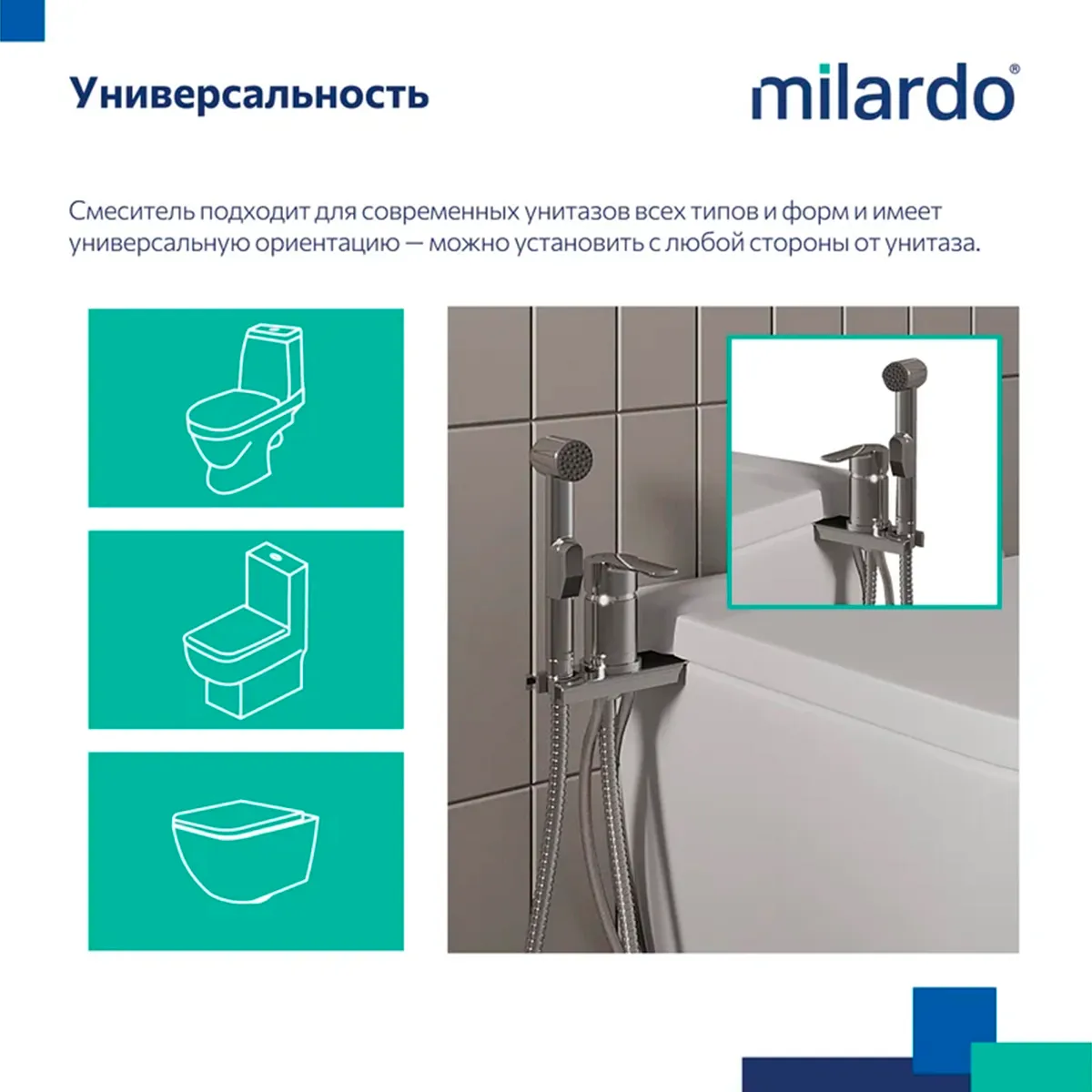 Универсальность

milardo®

Смеситель подходит для современных унитазов всех типов и форм и имеет универсальную ориентацию — можно установить с любой стороны от унитаза.