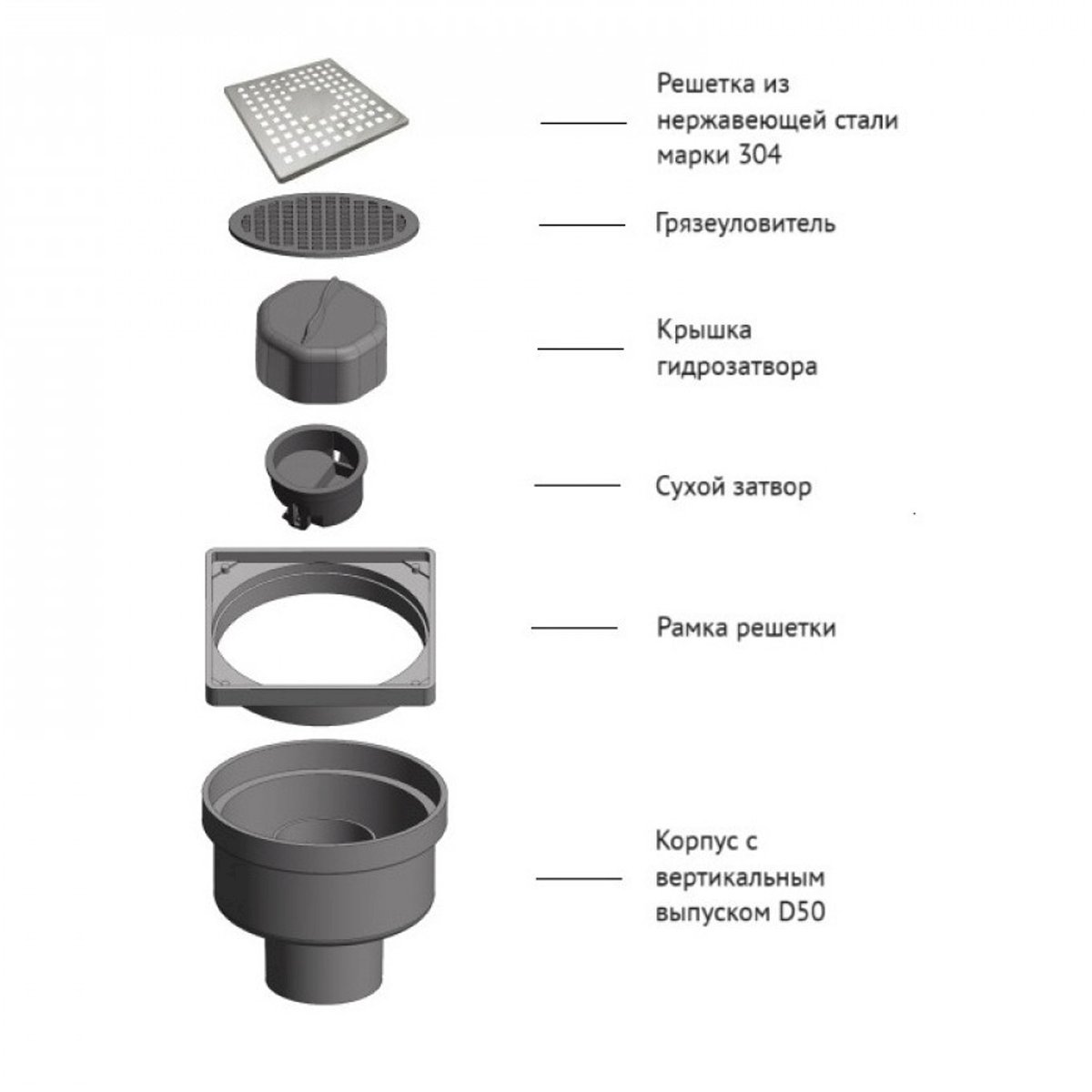 Решетка из нержавеющей стали марки 304

Грязеуловитель

Крышка гидрозатвора

Сухой затвор

Рамка решетки

Корпус с вертикальным выпуском D50