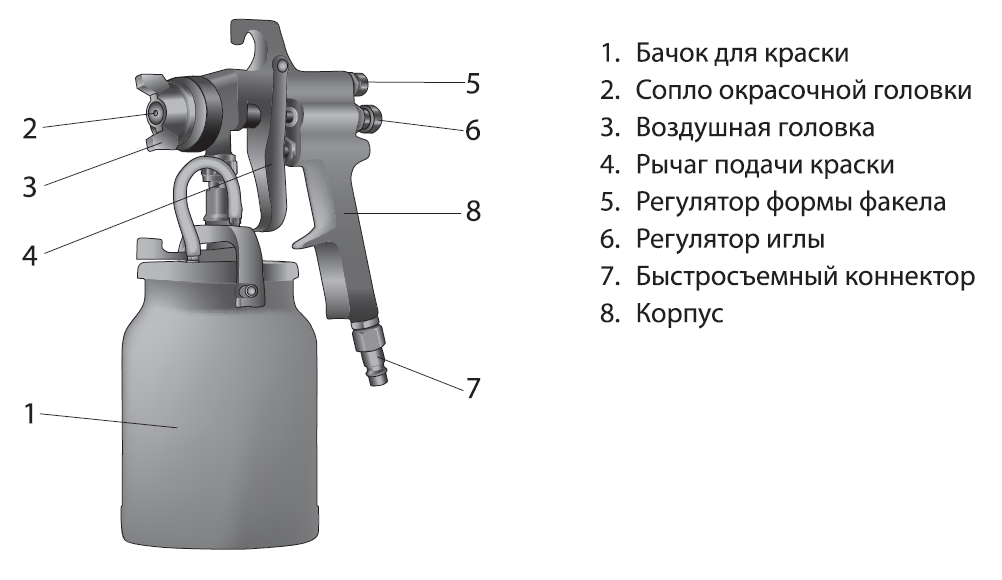 2
3
4
1
5
6
8
7

1. Бачок для краски
2. Сопло окрасочной головки
3. Воздушная головка
4. Рычаг подачи краски
5. Регулятор формы факела
6. Регулятор иглы
7. Быстросъемный коннектор
8. Корпус