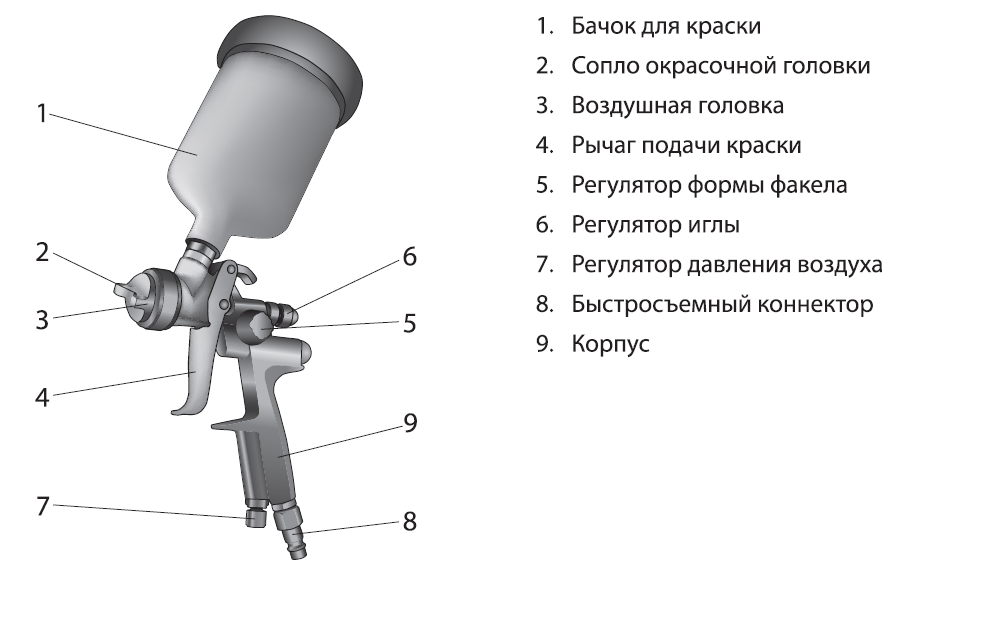 1
2
3
4
7
6
5
9
8

1. Бачок для краски
2. Сопло окрасочной головки
3. Воздушная головка
4. Рычаг подачи краски
5. Регулятор формы факела
6. Регулятор иглы
7. Регулятор давления воздуха
8. Быстросъемный коннектор
9. Корпус