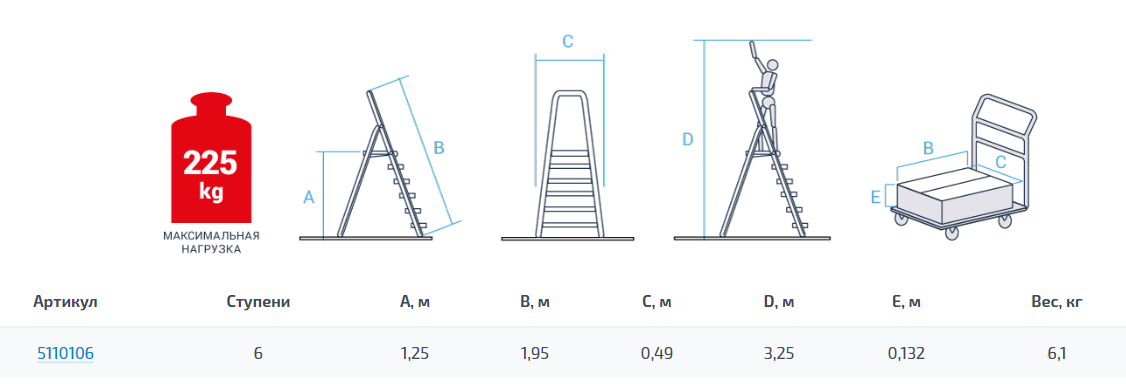 225 kg

МАКСИМАЛЬНАЯ НАГРУЗКА

A

B

C

D

B

C

E

| Артикул | Ступени | A, м | B, м | C, м | D, м | E, м | Вес, кг |
|---|---|---|---|---|---|---|---|
| 5110106 | 6 | 1,25 | 1,95 | 0,49 | 3,25 | 0,132 | 6,1 |