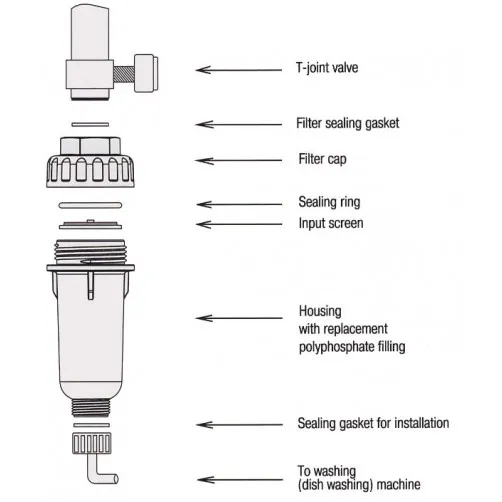 T-joint valve

Filter sealing gasket

Filter cap

Sealing ring

Input screen

Housing
with replacement
polyphosphate filling

Sealing gasket for installation

To washing
(dish washing) machine