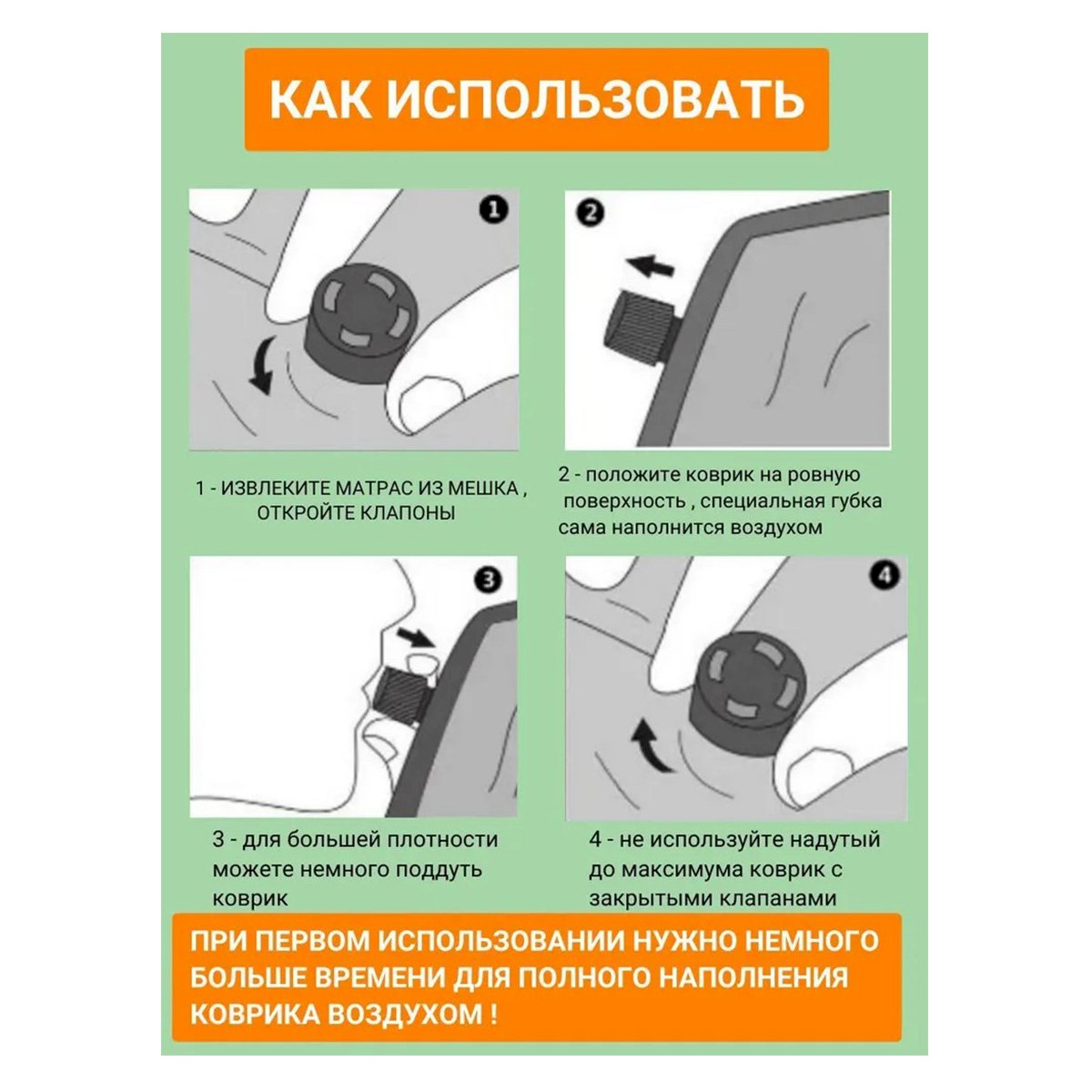 КАК ИСПОЛЬЗОВАТЬ

1

2

1 - ИЗВЛЕКИТЕ МАТРАС ИЗ МЕШКА , ОТКРОЙТЕ КЛАПОНЫ

2 - положите коврик на ровную поверхность , специальная губка сама наполнится воздухом

3

4

3 - для большей плотности можете немного поддуть коврик

4 - не используйте надутый до максимума коврик с закрытыми клапанами

ПРИ ПЕРВОМ ИСПОЛЬЗОВАНИИ НУЖНО НЕМНОГО БОЛЬШЕ ВРЕМЕНИ ДЛЯ ПОЛНОГО НАПОЛНЕНИЯ КОВРИКА ВОЗДУХОМ !