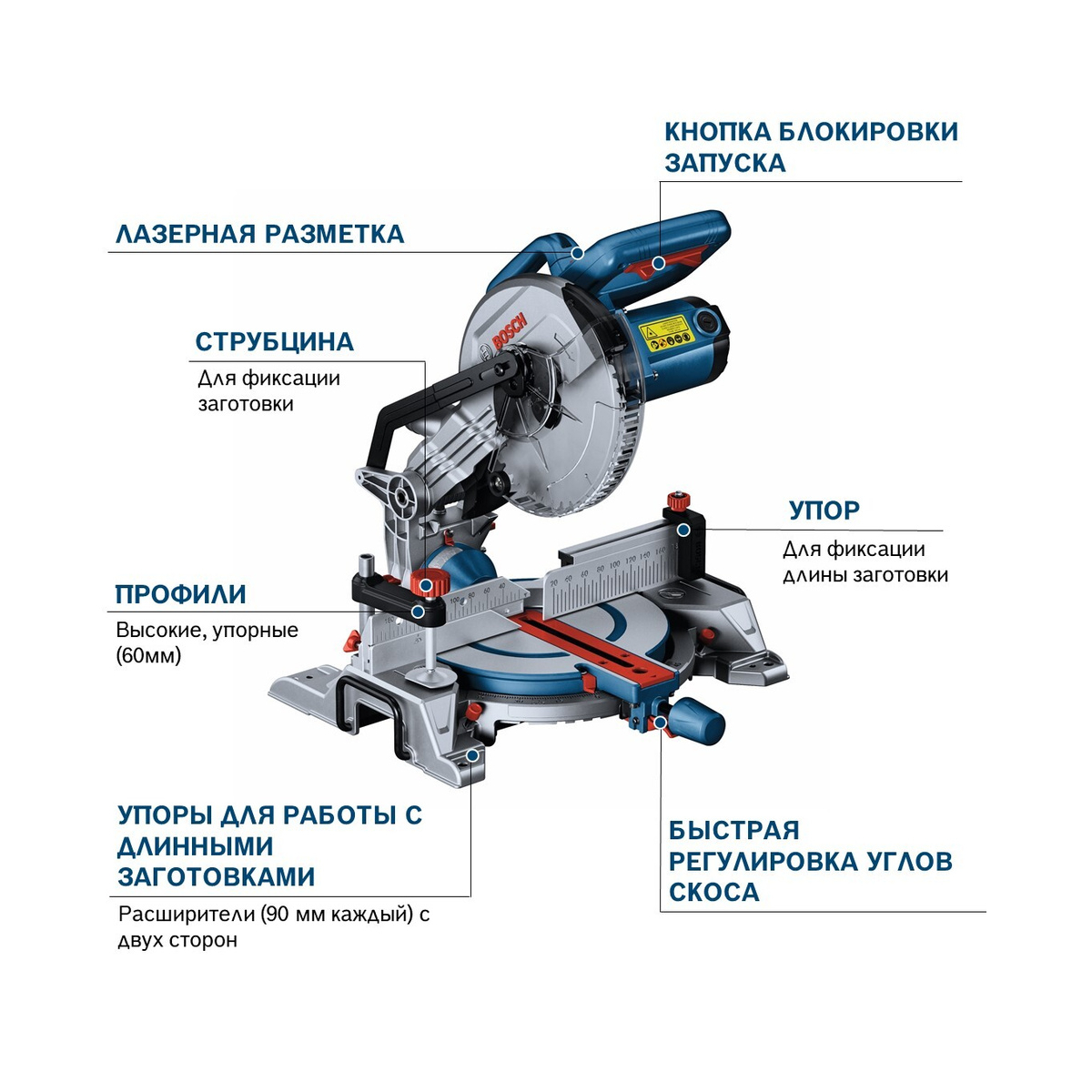 КНОПКА БЛОКИРОВКИ ЗАПУСКА

ЛАЗЕРНАЯ РАЗМЕТКА

СТРУБЦИНА

Для фиксации заготовки

BOSCH

УПОР

Для фиксации длины заготовки

ПРОФИЛИ

Высокие, упорные (60мм)

УПОРЫ ДЛЯ РАБОТЫ С ДЛИННЫМИ ЗАГОТОВКАМИ

Расширители (90 мм каждый) с двух сторон

БЫСТРАЯ РЕГУЛИРОВКА УГЛОВ СКОСА